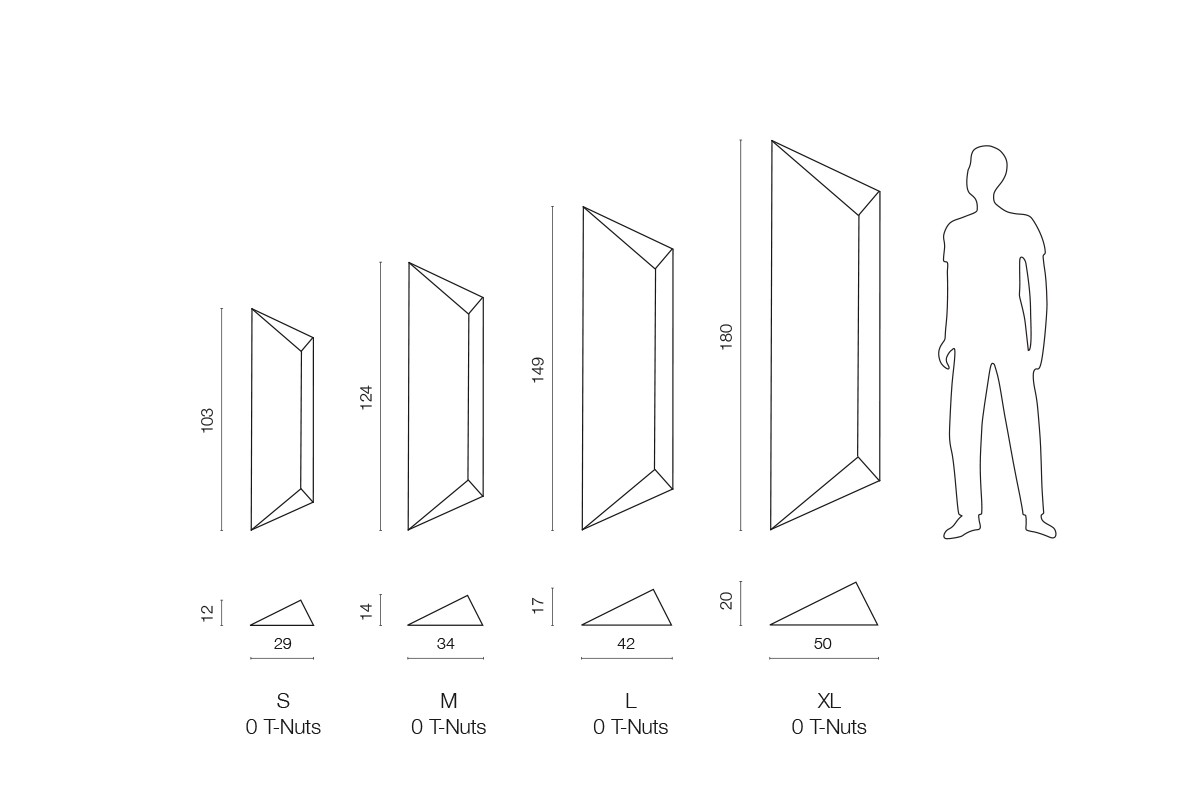 103

124

149

180

12

29

14

34

17

42

20

50

S
0 T-Nuts

M
0 T-Nuts

L
0 T-Nuts

XL
0 T-Nuts