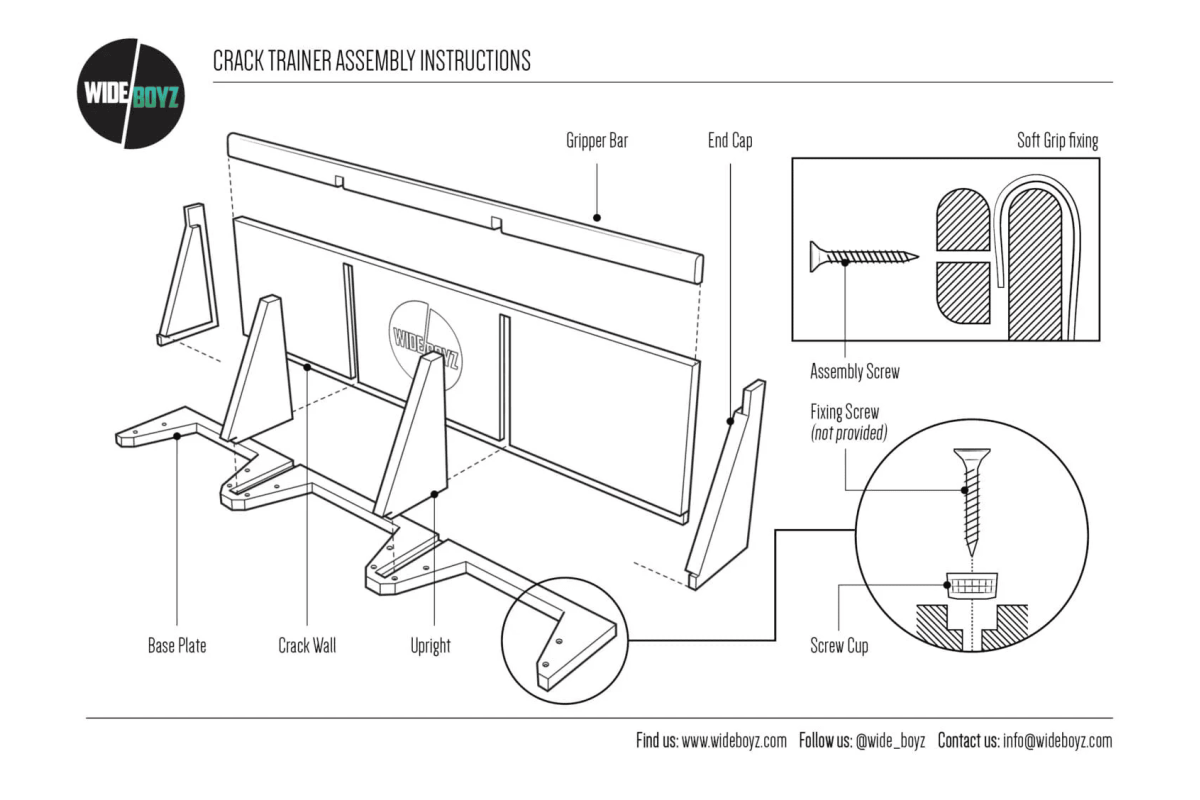 WIDE BOYZ

CRACK TRAINER ASSEMBLY INSTRUCTIONS

Gripper Bar

End Cap

Soft Grip fixing

WIDE BOYZ

Assembly Screw

Fixing Screw
(not provided)

Base Plate

Crack Wall

Upright

Screw Cup

Find us: www.wideboyz.com Follow us: @wide_boyz Contact us: info@wideboyz.com